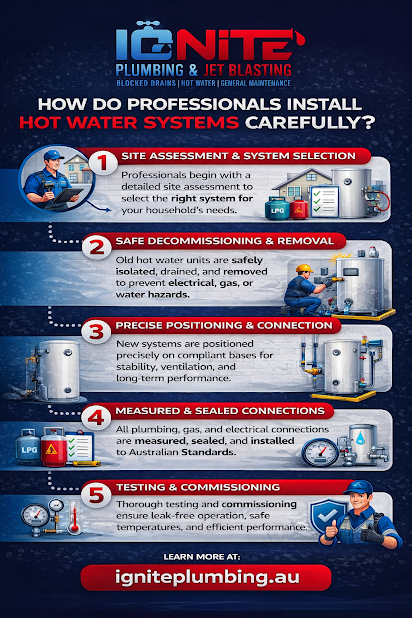 IGNITE
PLUMBING & JET BLASTING
BLOCKED DRAINS | HOT WATER | GENERAL MAINTENANCE

HOW DO PROFESSIONALS INSTALL HOT WATER SYSTEMS CAREFULLY?

1 SITE ASSESSMENT & SYSTEM SELECTION
Professionals begin with a detailed site assessment to select the right system for your household's needs.

LPG

2 SAFE DECOMMISSIONING & REMOVAL
Old hot water units are safely isolated, drained, and removed to prevent electrical, gas, or water hazards.

3 PRECISE POSITIONING & CONNECTION
New systems are positioned precisely on compliant bases for stability, ventilation, and long-term performance.

4 MEASURED & SEALED CONNECTIONS
All plumbing, gas, and electrical connections are measured, sealed, and installed to Australian Standards.

LPG

5 TESTING & COMMISSIONING
Thorough testing and commissioning ensure leak-free operation, safe temperatures, and efficient performance.

LEARN MORE AT:
igniteplumbing.au